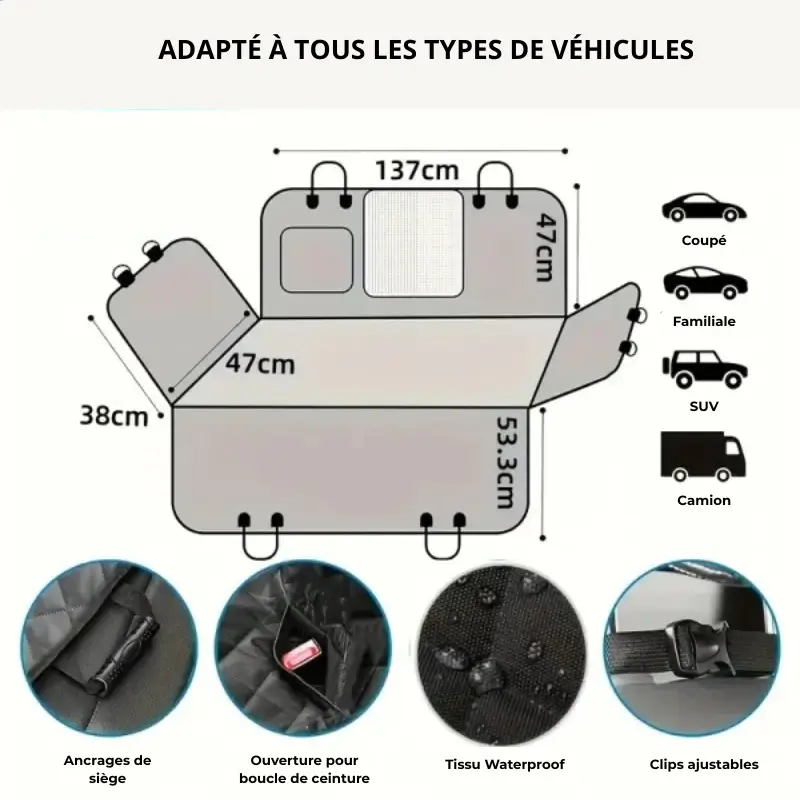 ADAPTÉ À TOUS LES TYPES DE VÉHICULES

137cm

47cm

47cm

38cm

53.3cm

Coupé

Familiale

SUV

Camion

Ancrages de siège

Ouverture pour boucle de ceinture

Tissu Waterproof

Clips ajustables